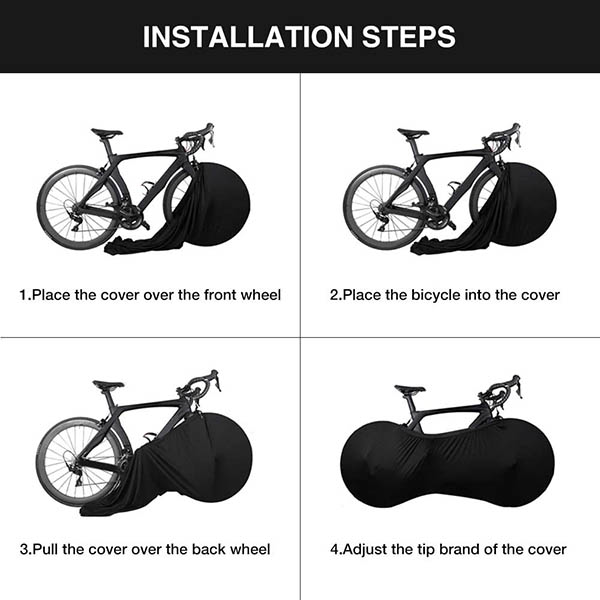 INSTALLATION STEPS

1.Place the cover over the front wheel

2.Place the bicycle into the cover

3.Pull the cover over the back wheel

4.Adjust the tip brand of the cover