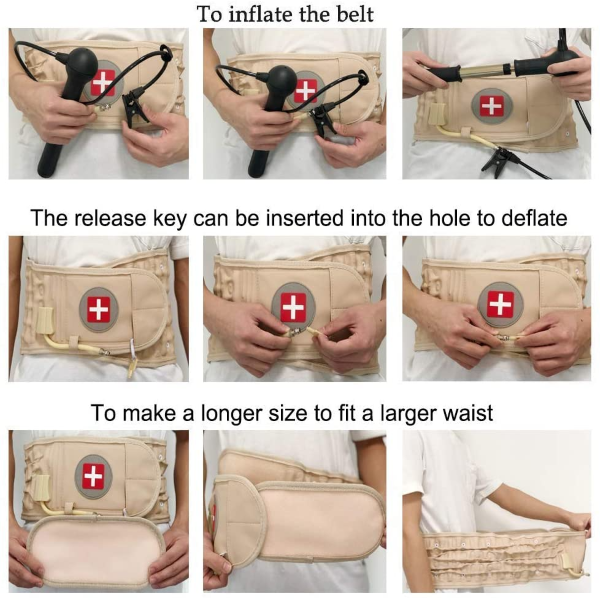 To inflate the belt

The release key can be inserted into the hole to deflate

To make a longer size to fit a larger waist