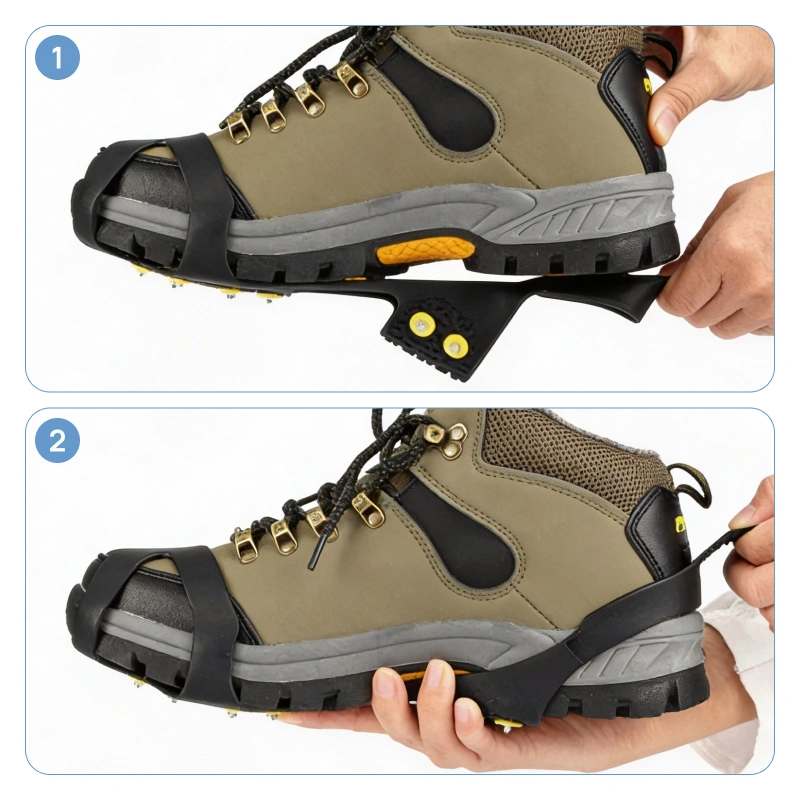 1

2